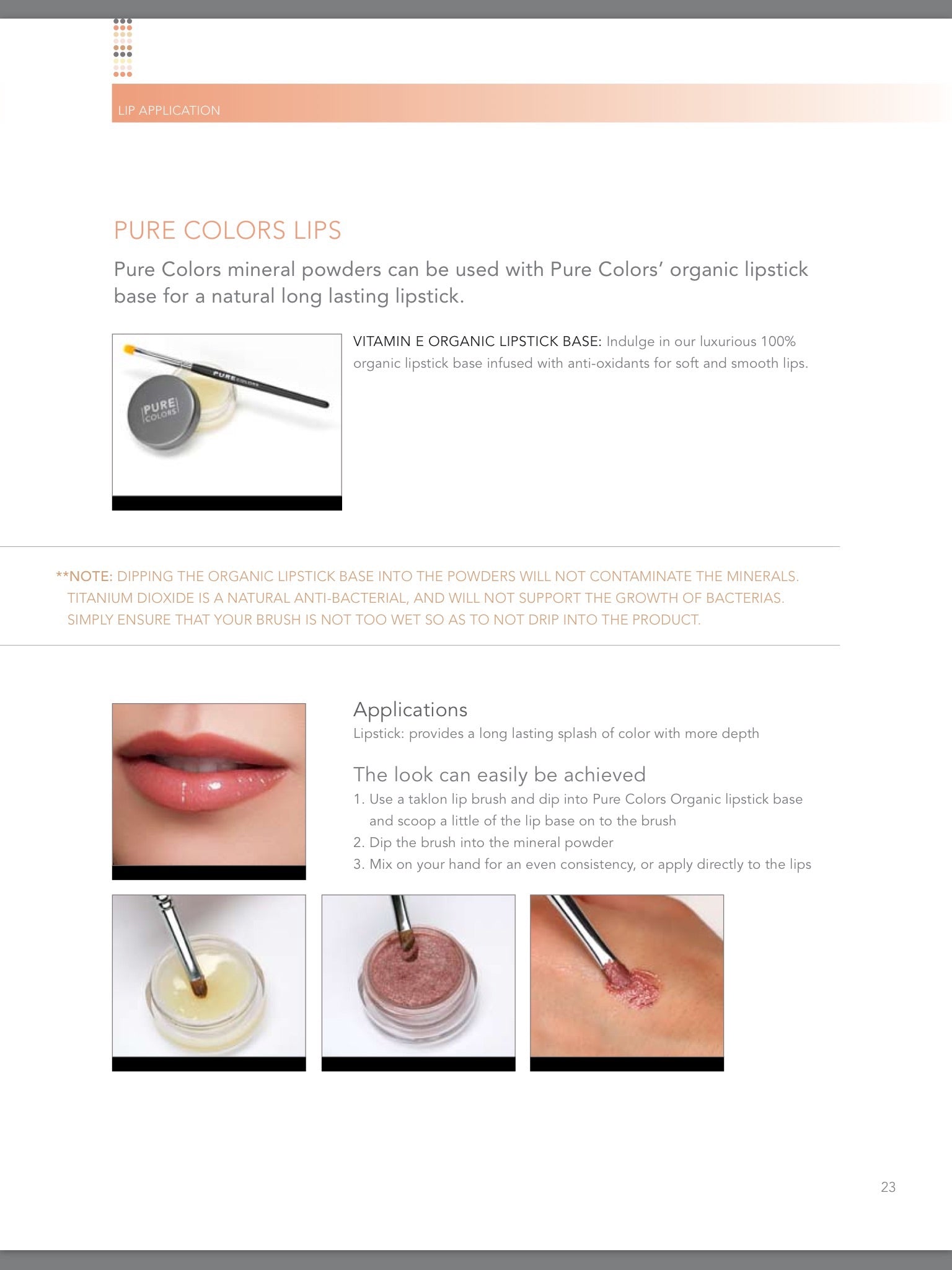 LIP APPLICATION

PURE COLORS LIPS

Pure Colors mineral powders can be used with Pure Colors' organic lipstick base for a natural long lasting lipstick.

PURE COLORS

PURE COLORS

VITAMIN E ORGANIC LIPSTICK BASE: Indulge in our luxurious 100% organic lipstick base infused with anti-oxidants for soft and smooth lips.

**NOTE: DIPPING THE ORGANIC LIPSTICK BASE INTO THE POWDERS WILL NOT CONTAMINATE THE MINERALS. TITANIUM DIOXIDE IS A NATURAL ANTI-BACTERIAL, AND WILL NOT SUPPORT THE GROWTH OF BACTERIAS. SIMPLY ENSURE THAT YOUR BRUSH IS NOT TOO WET SO AS TO NOT DRIP INTO THE PRODUCT.

Applications
Lipstick: provides a long lasting splash of color with more depth

The look can easily be achieved
1. Use a taklon lip brush and dip into Pure Colors Organic lipstick base and scoop a little of the lip base on to the brush
2. Dip the brush into the mineral powder
3. Mix on your hand for an even consistency, or apply directly to the lips

23